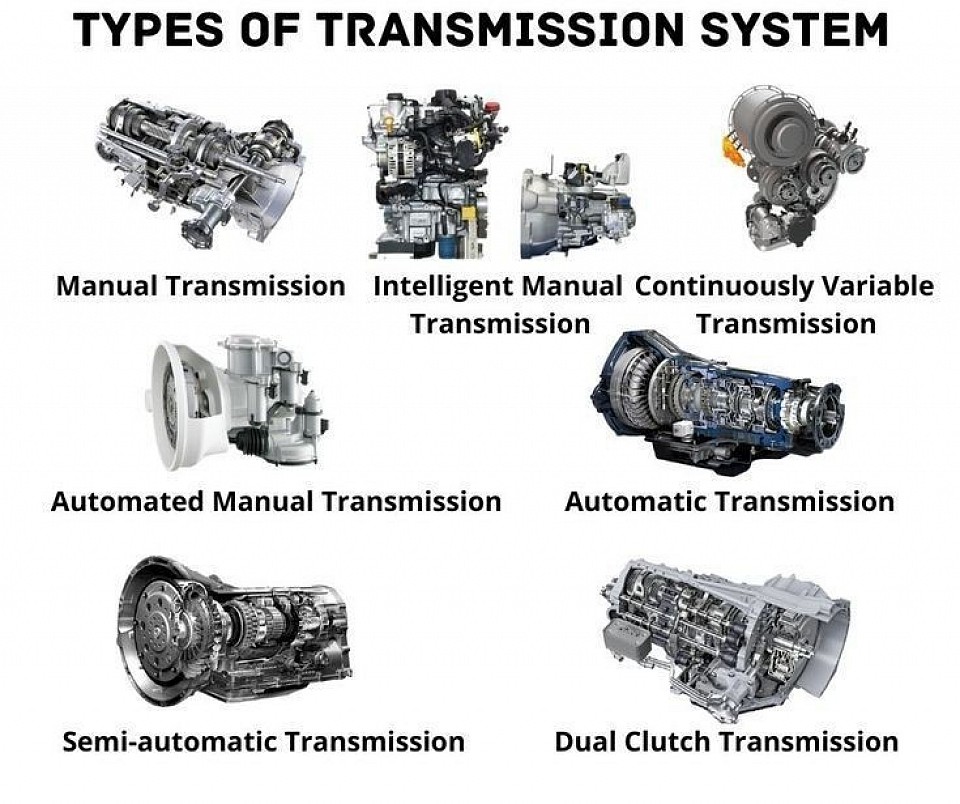 TYPES OF TRANSMISSION SYSTEM

Manual Transmission

Intelligent Manual Transmission

Continuously Variable Transmission

Automated Manual Transmission

Automatic Transmission

Semi-automatic Transmission

Dual Clutch Transmission