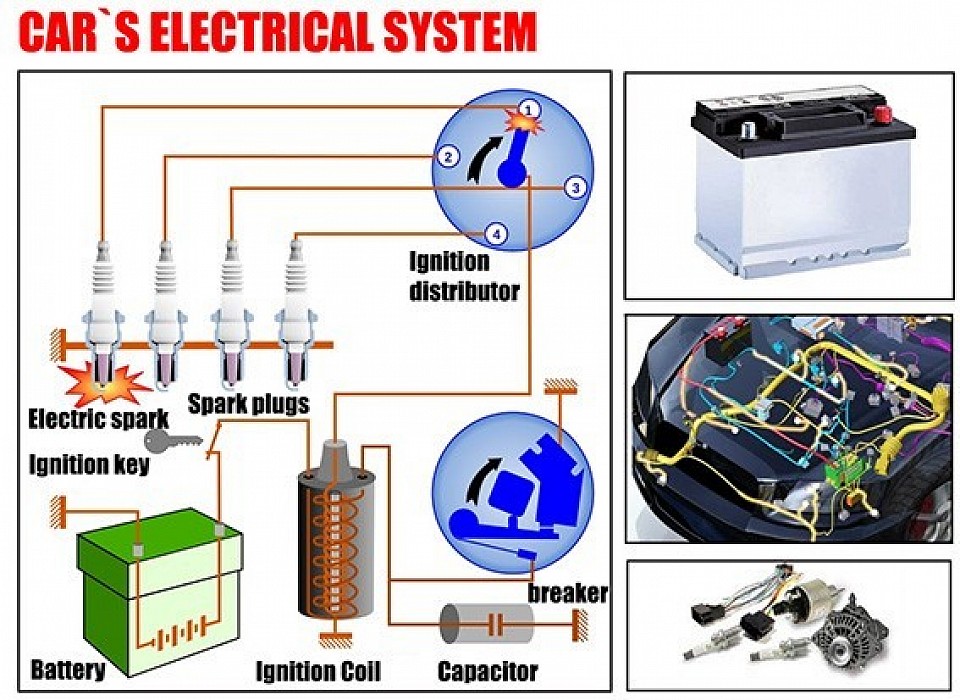 CAR`S ELECTRICAL SYSTEM

1
2
3
4

Ignition distributor

Electric spark

Spark plugs

Ignition key

breaker

Battery

Ignition Coil

Capacitor